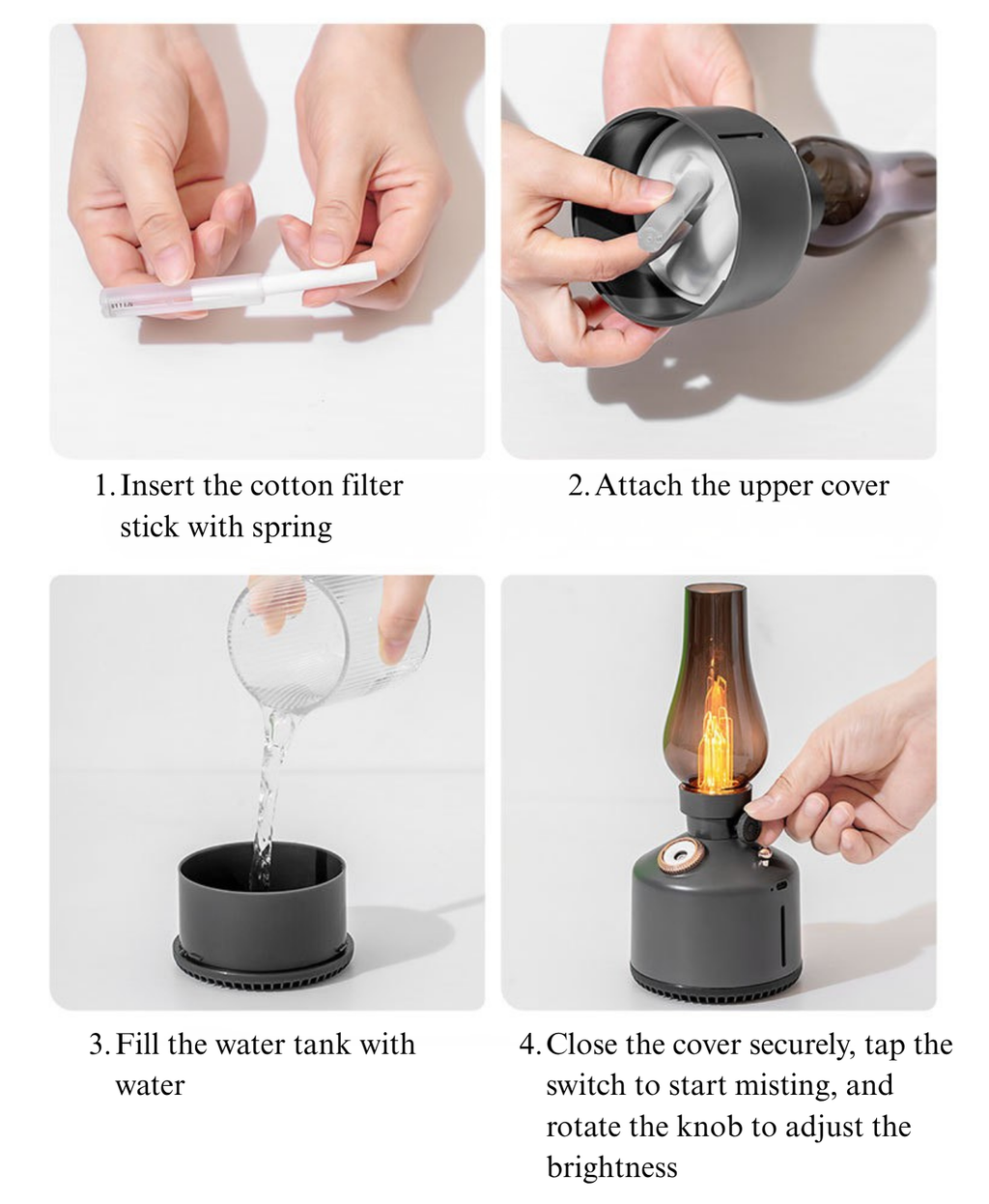 1. Insert the cotton filter stick with spring

2. Attach the upper cover

3. Fill the water tank with water

4. Close the cover securely, tap the switch to start misting, and rotate the knob to adjust the brightness