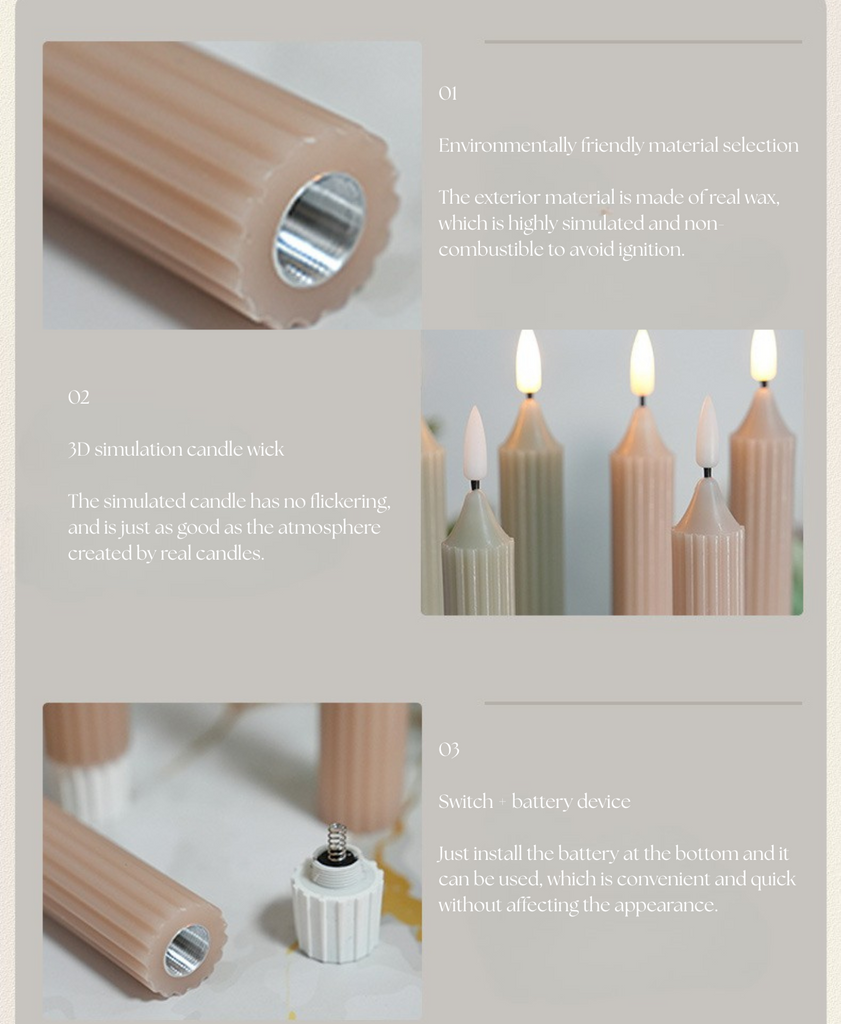 01

Environmentally friendly material selection

The exterior material is made of real wax, which is highly simulated and non-combustible to avoid ignition.

02

3D simulation candle wick

The simulated candle has no flickering, and is just as good as the atmosphere created by real candles.

03

Switch + battery device

Just install the battery at the bottom and it can be used, which is convenient and quick without affecting the appearance.